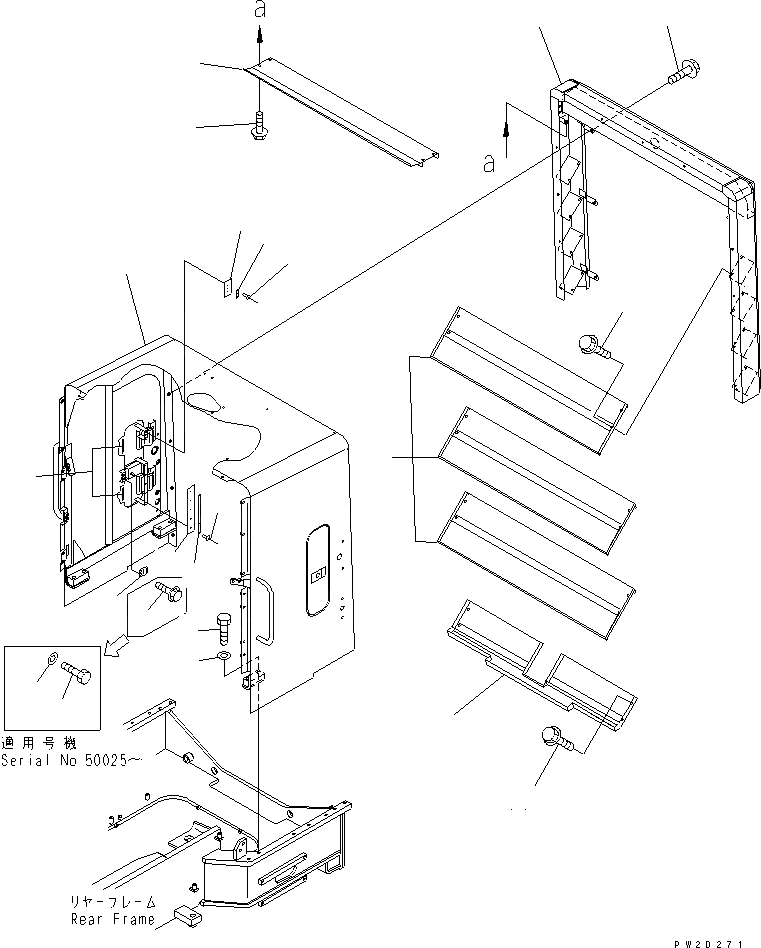 a

a

適用号機
Serial No 50025~

リヤーフレーム
Rear Frame

PW20271