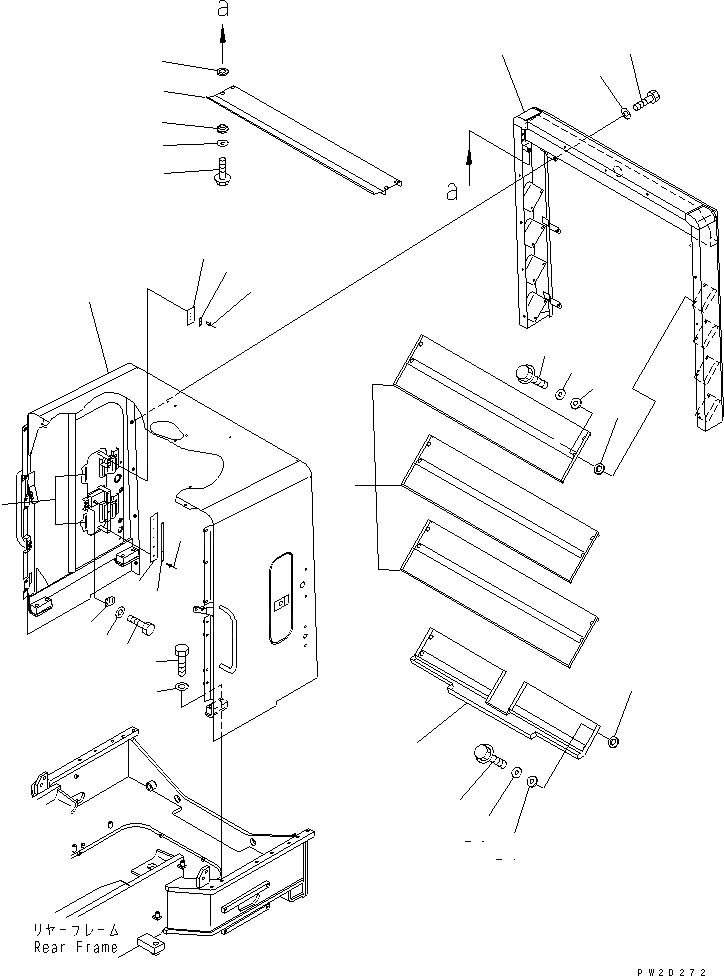 a

a

リヤーフレーム
Rear Frame

PW20272