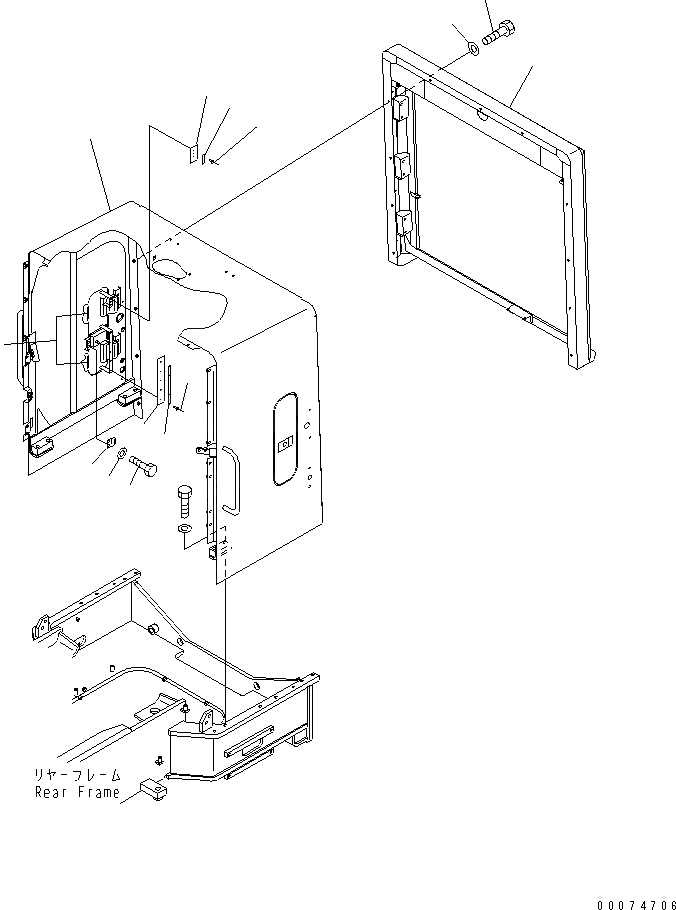 リヤーフレーム
Rear Frame

00074706