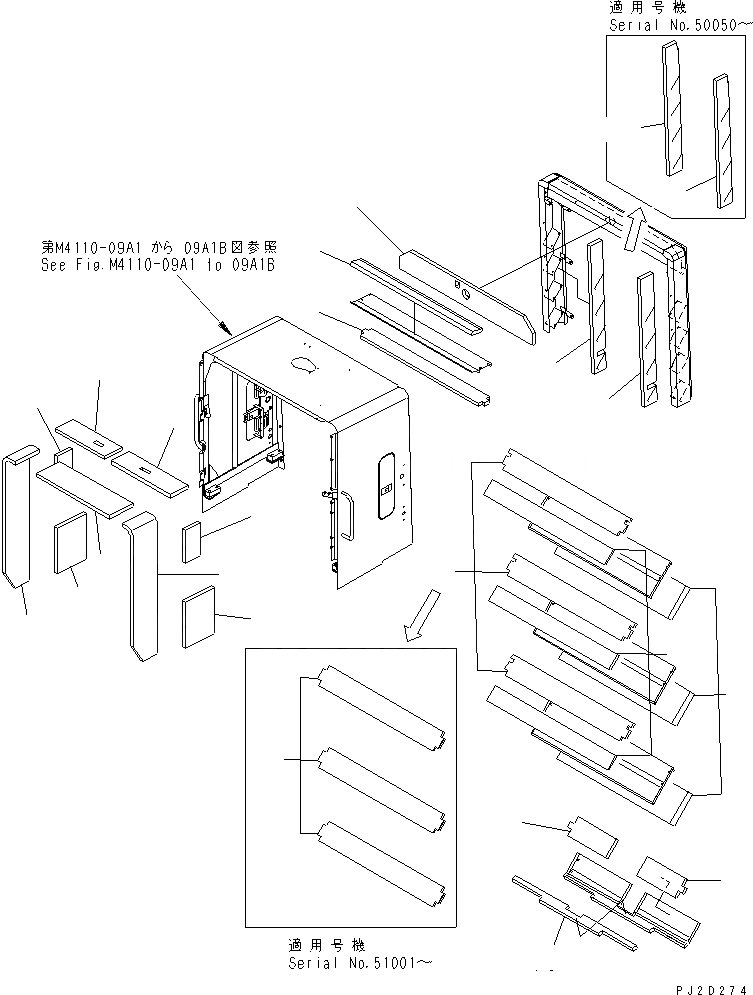 適用号機
Serial No.50050～

第M4110-09A1 から 09A1B図参照
See Fig.M4110-09A1 to 09A1B

適用号機
Serial No.51001～

PJ2D274