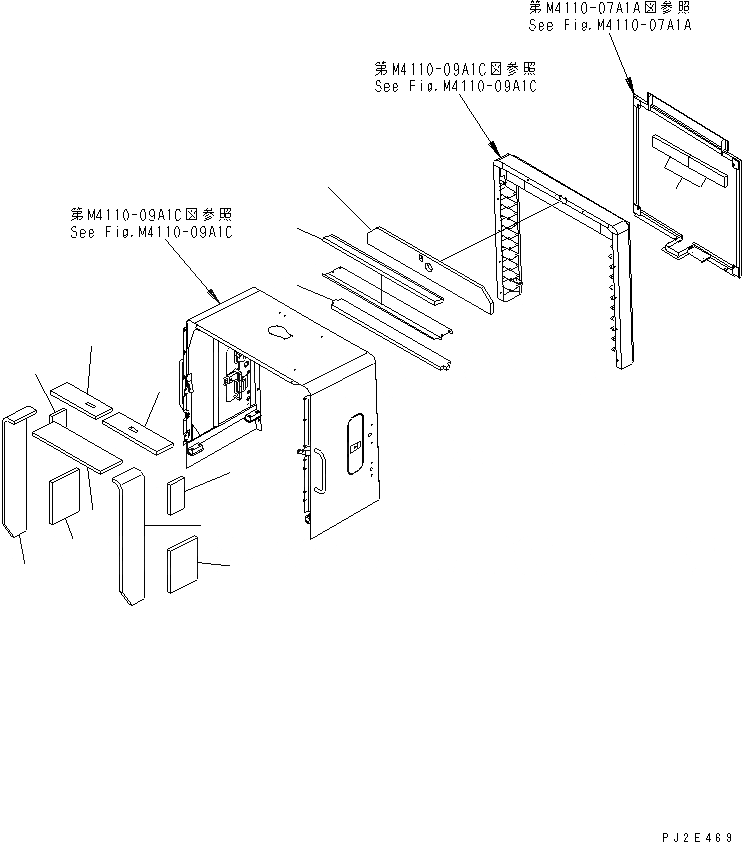 第M4110-07A1A図参照
See Fig.M4110-07A1A

第M4110-09A1C図参照
See Fig.M4110-09A1C

第M4110-09A1C図参照
See Fig.M4110-09A1C

PJ2E469