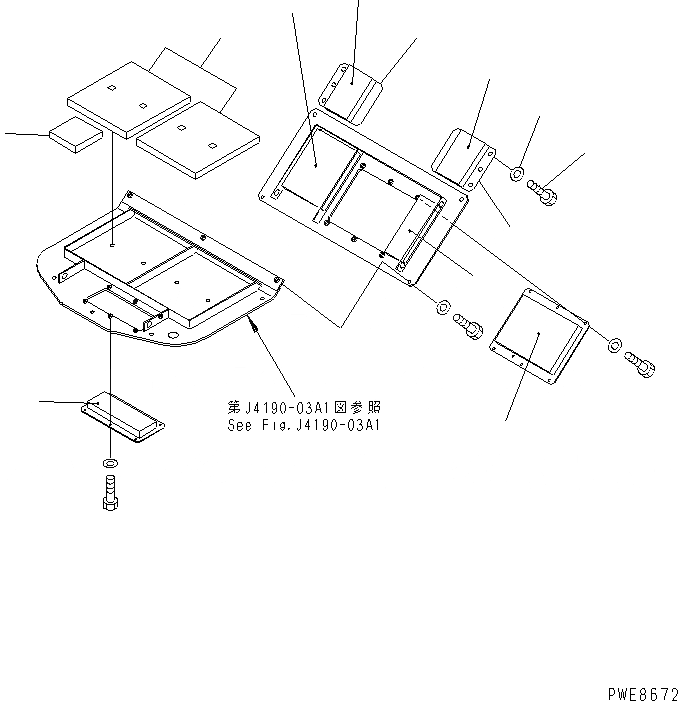 第J4190-03A1図参照
See Fig.J4190-03A1

PWE8672