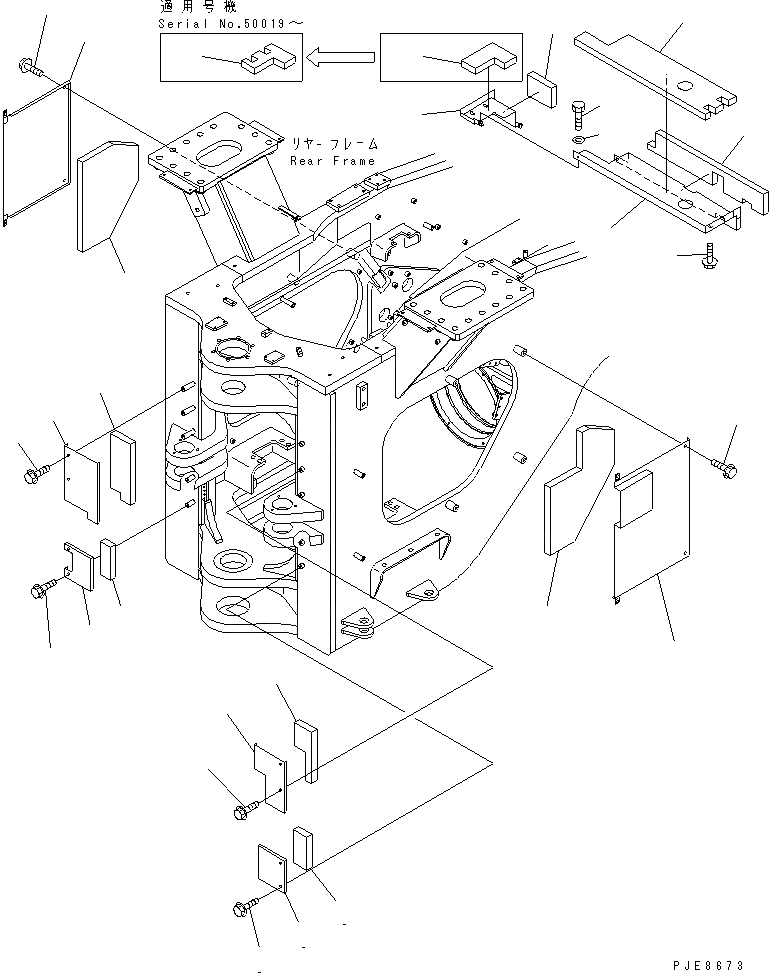 適用号機
Serial No.50019～

リヤーフレーム
Rear Frame

PJE8673