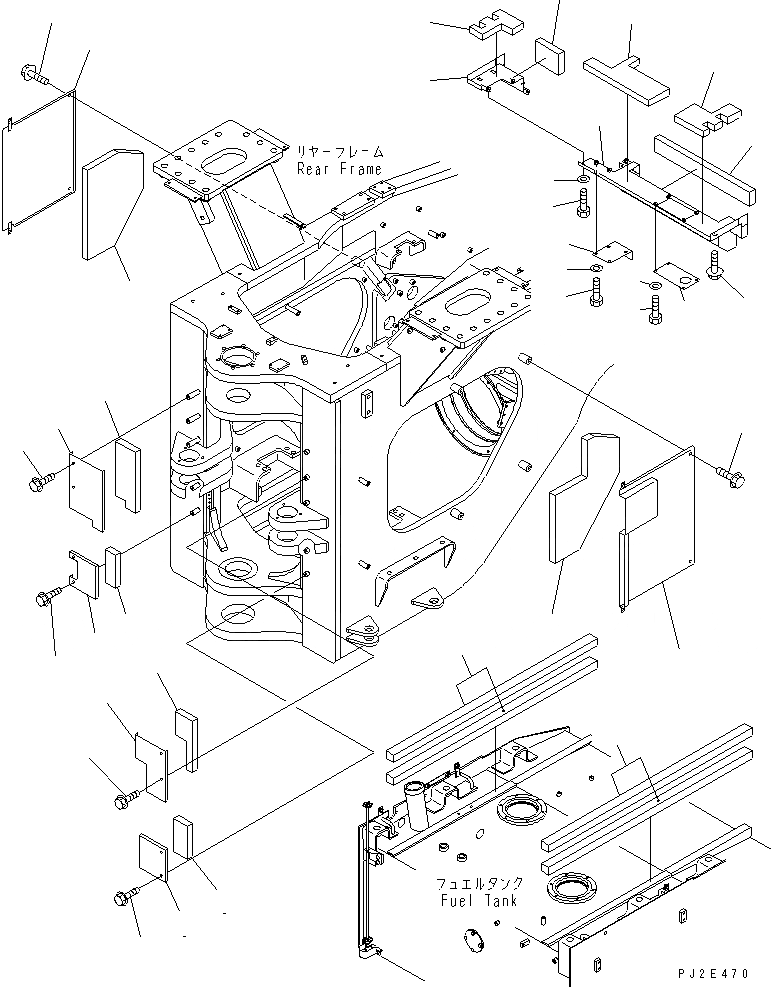 リヤーフレーム
Rear Frame

フュエルタンク
Fuel Tank

PJ2E470