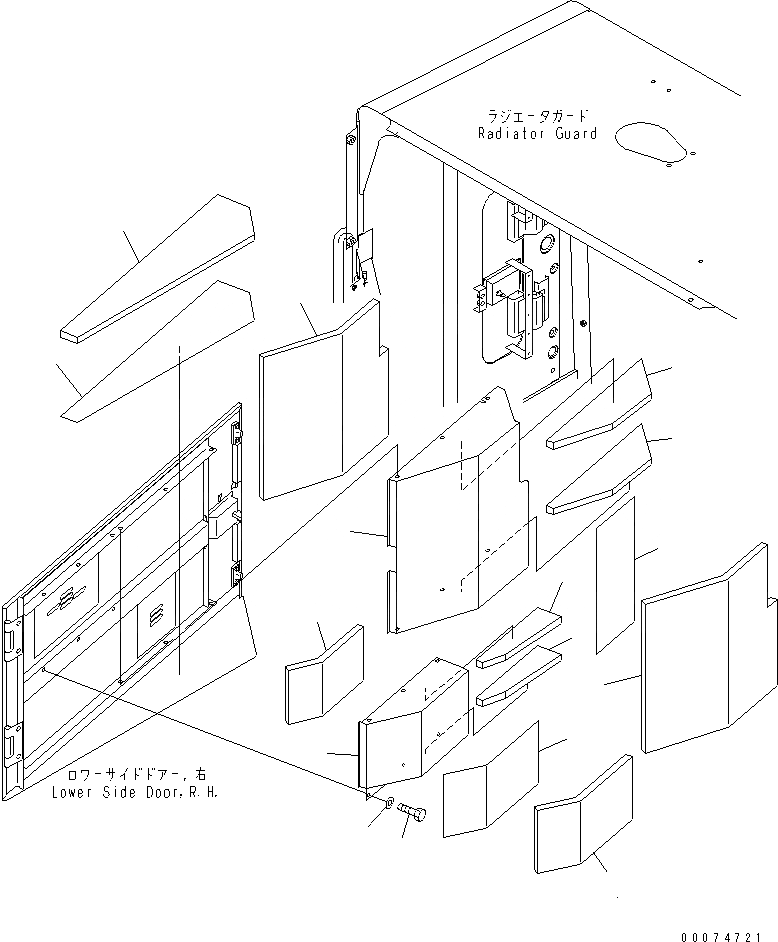 ラジエータガード
Radiator Guard

ロワーサイドドアー，右
Lower Side Door,R.H.

00074721