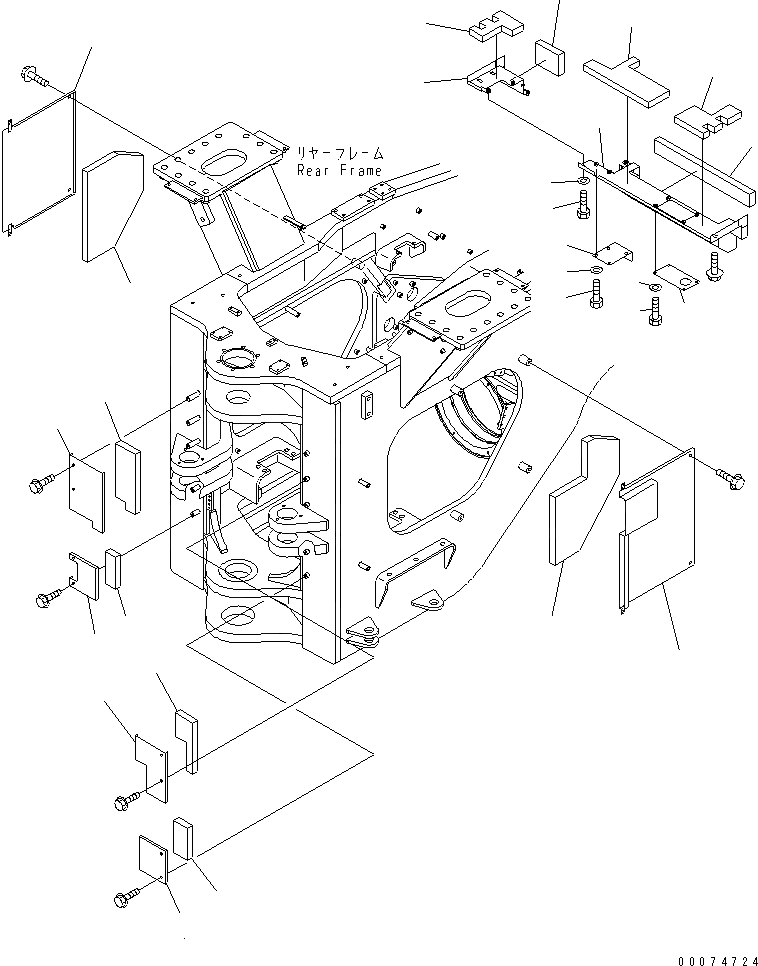 リヤーフレーム
Rear Frame

00074724