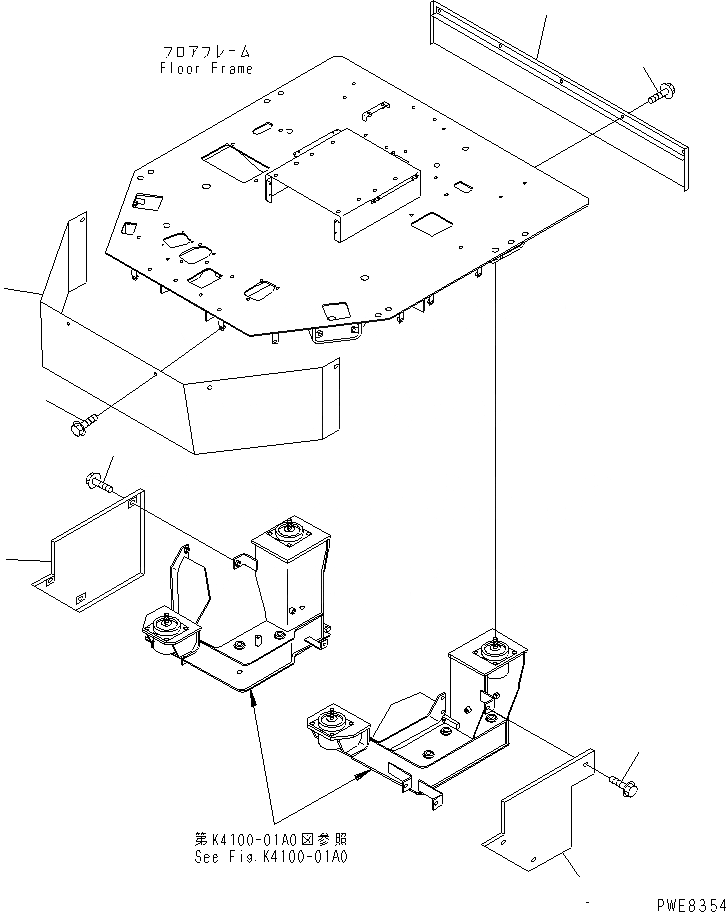 フロアフレーム
Floor Frame

第K4100-01A0図参照
See Fig.K4100-01A0

PWE8354