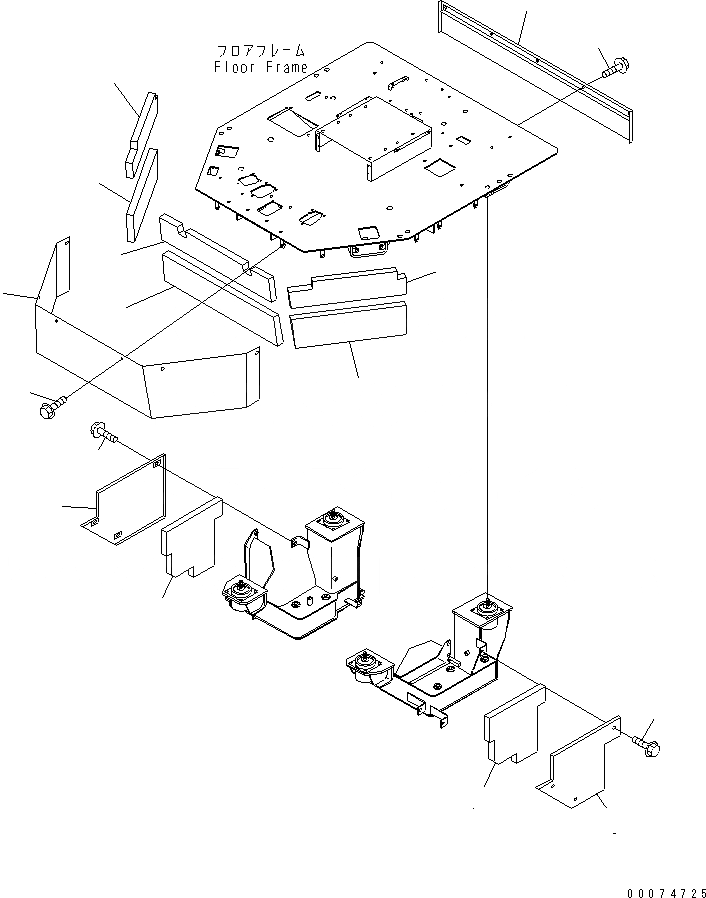 フロアフレーム
Floor Frame

00074725