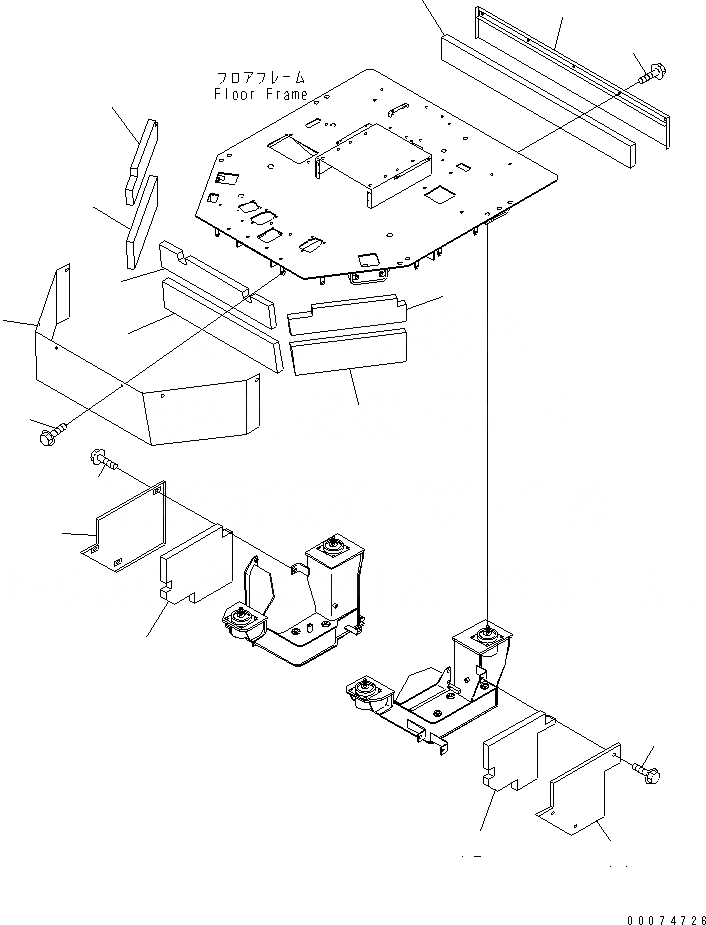 フロアフレーム
Floor Frame

00074726