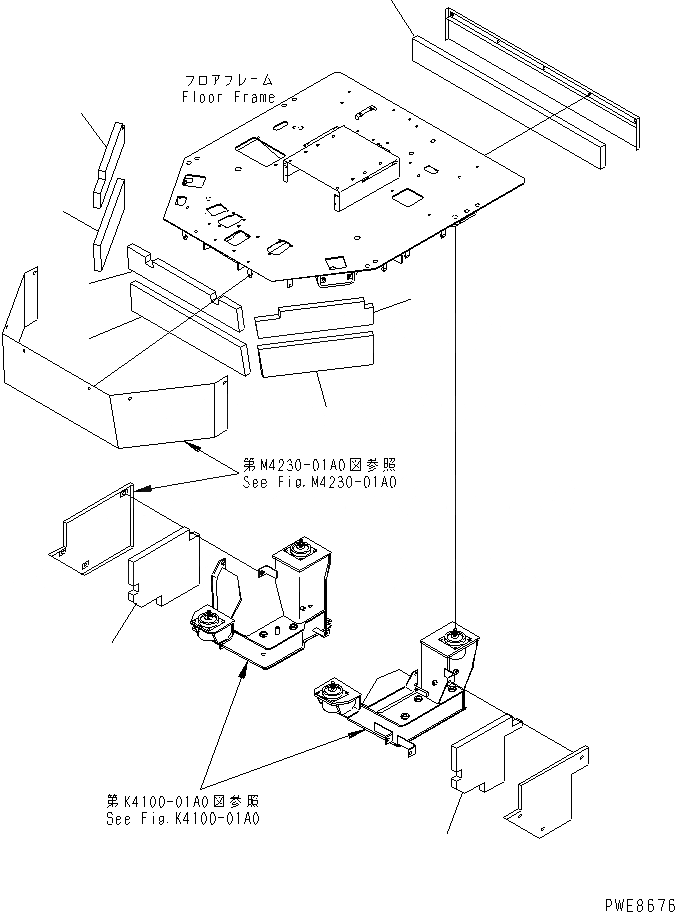 フロアフレーム
Floor Frame

第M4230-01A0図参照
See Fig.M4230-01A0

第K4100-01A0図参照
See Fig.K4100-01A0

PWE8676