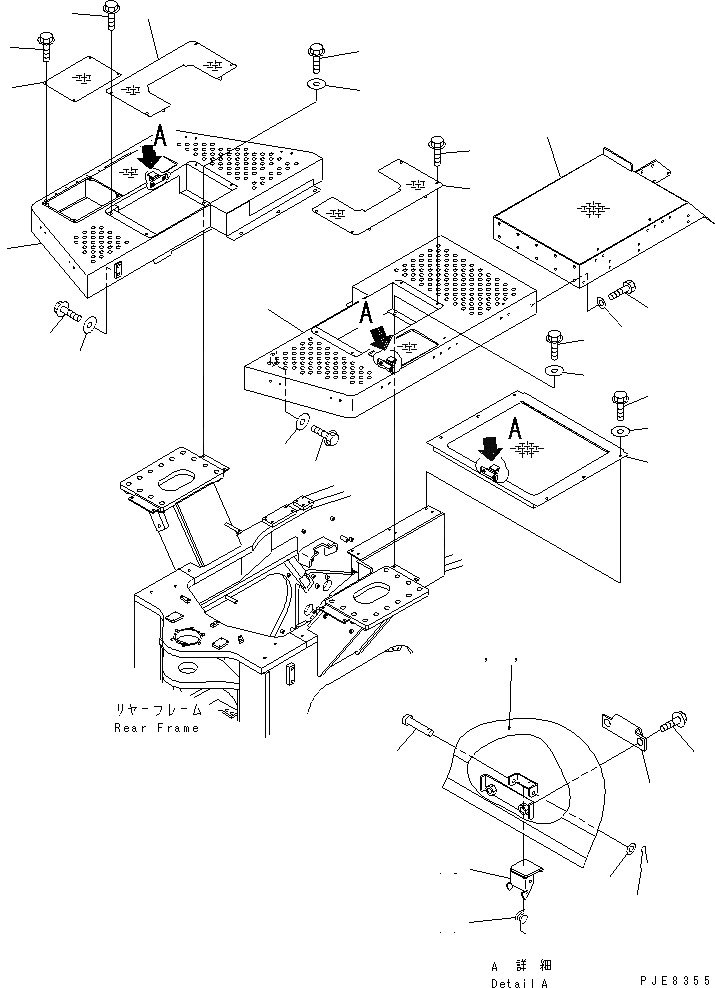 A

A

A

リヤーフレーム
Rear Frame

A 詳細
Detail A

PJE8355