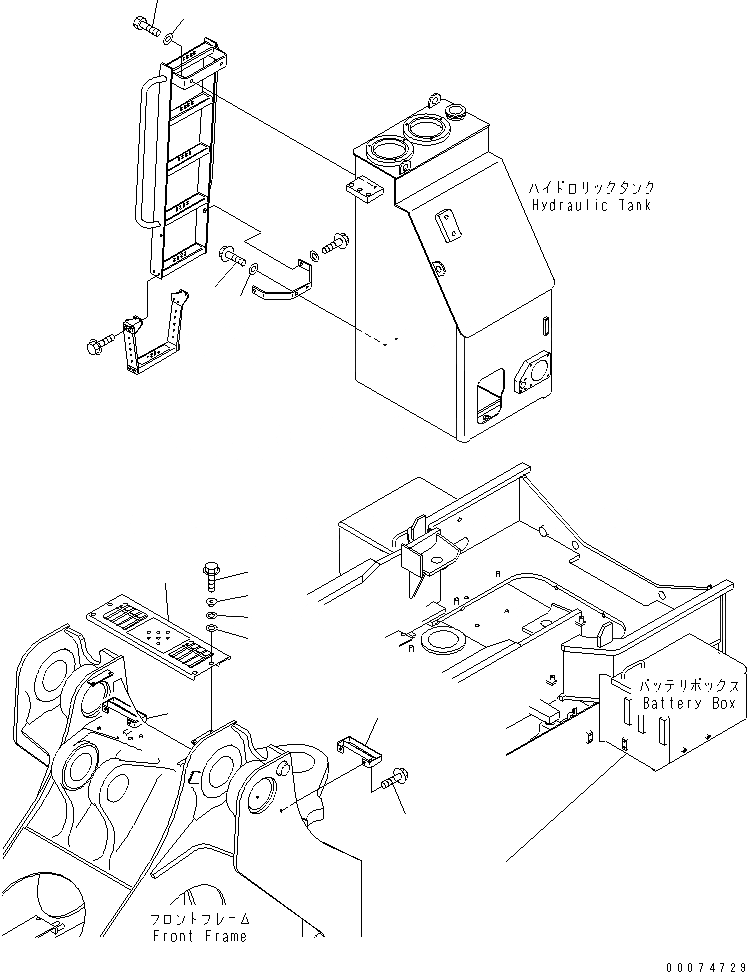 ハイドロリックタンク
Hydraulic Tank

A
A
A

バッテリボックス
Battery Box

フロントフレーム
Front Frame

00074729