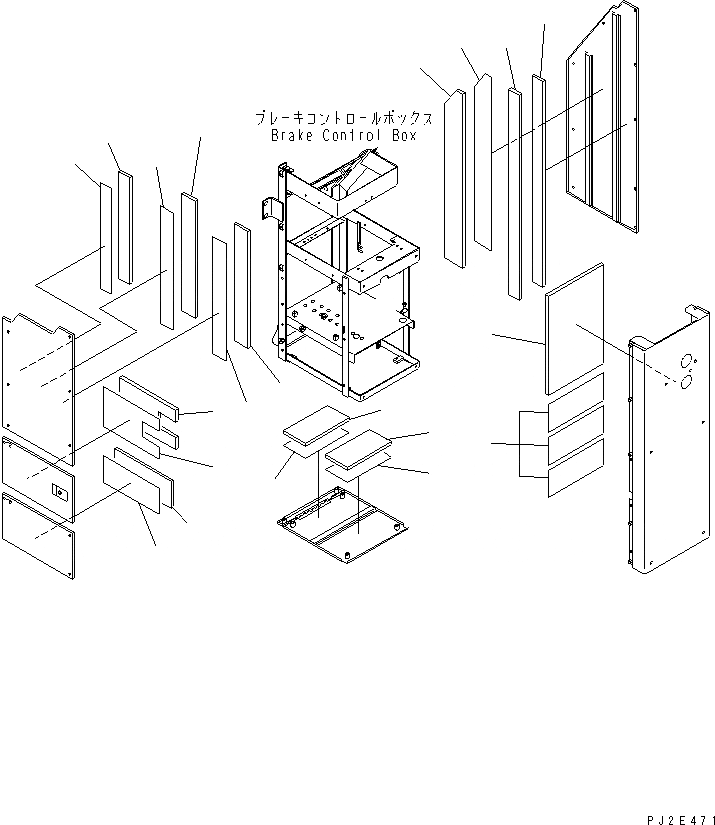 ブレーキコントロールボックス
Brake Control Box

PJ2E471