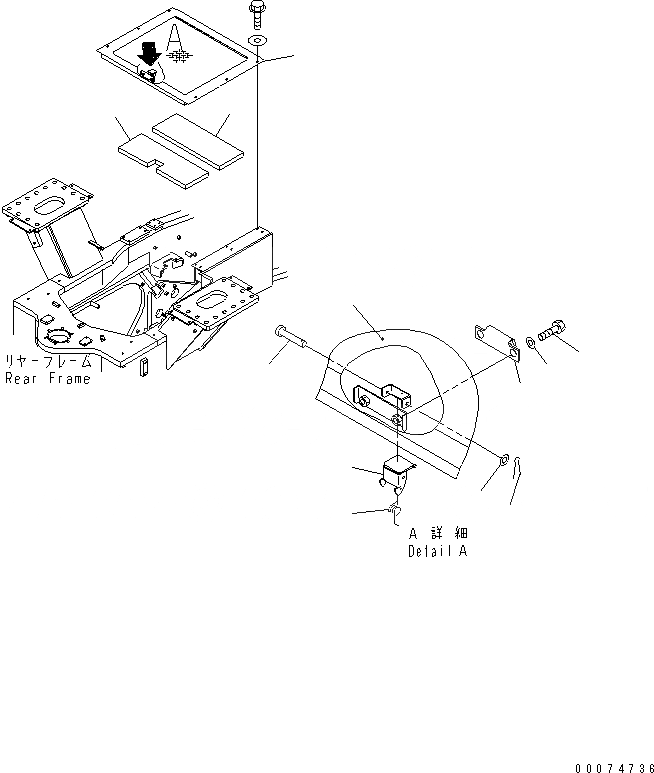 A

リヤーフレーム
Rear Frame

A 詳細
Detail A

00074736