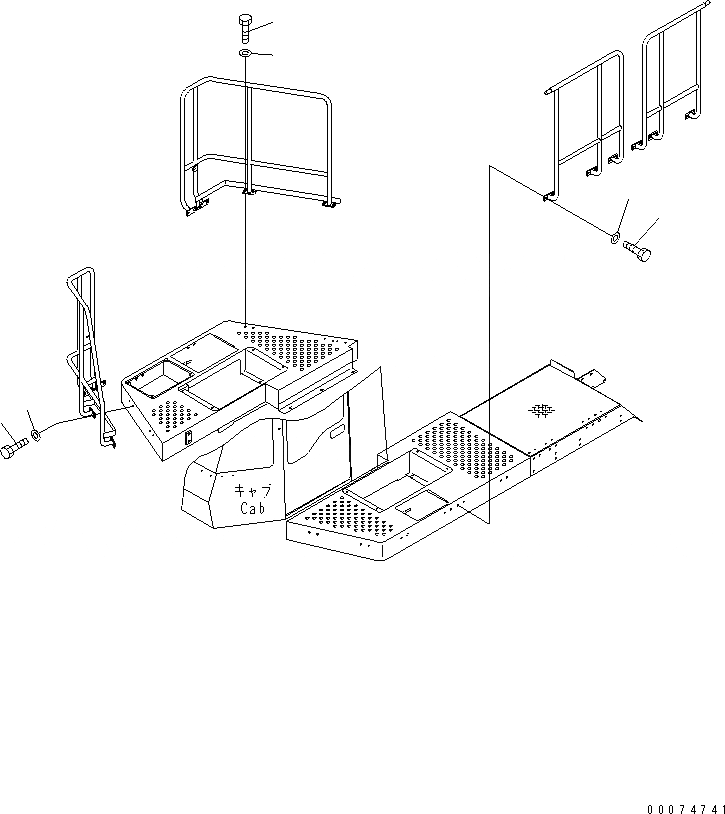 キャブ
Cab

00074741