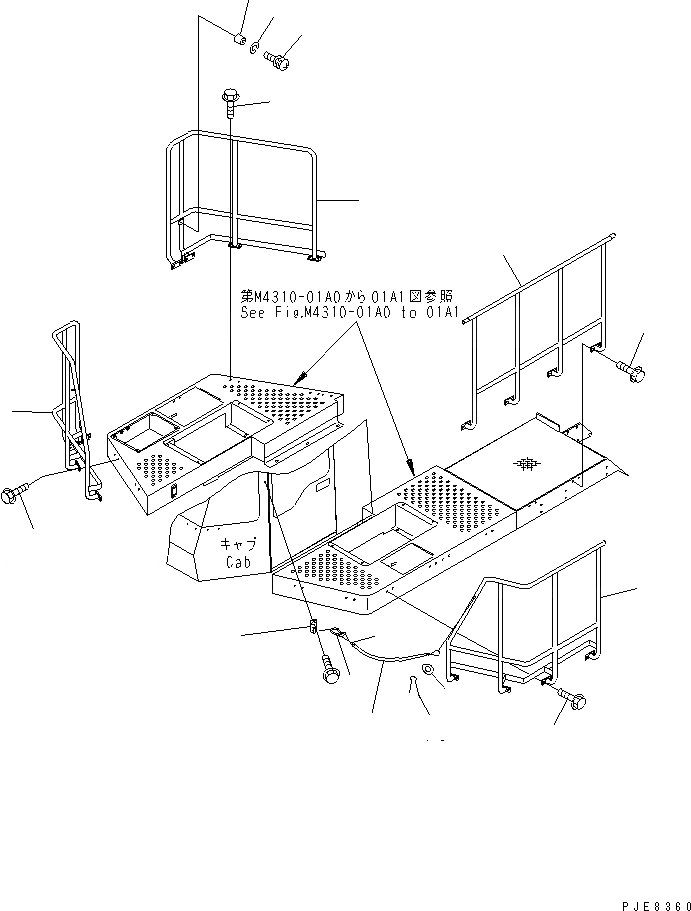 第M4310-01A0から01A1図参照
See Fig.M4310-01A0 to 01A1

キャブ
Cab

PJE8360