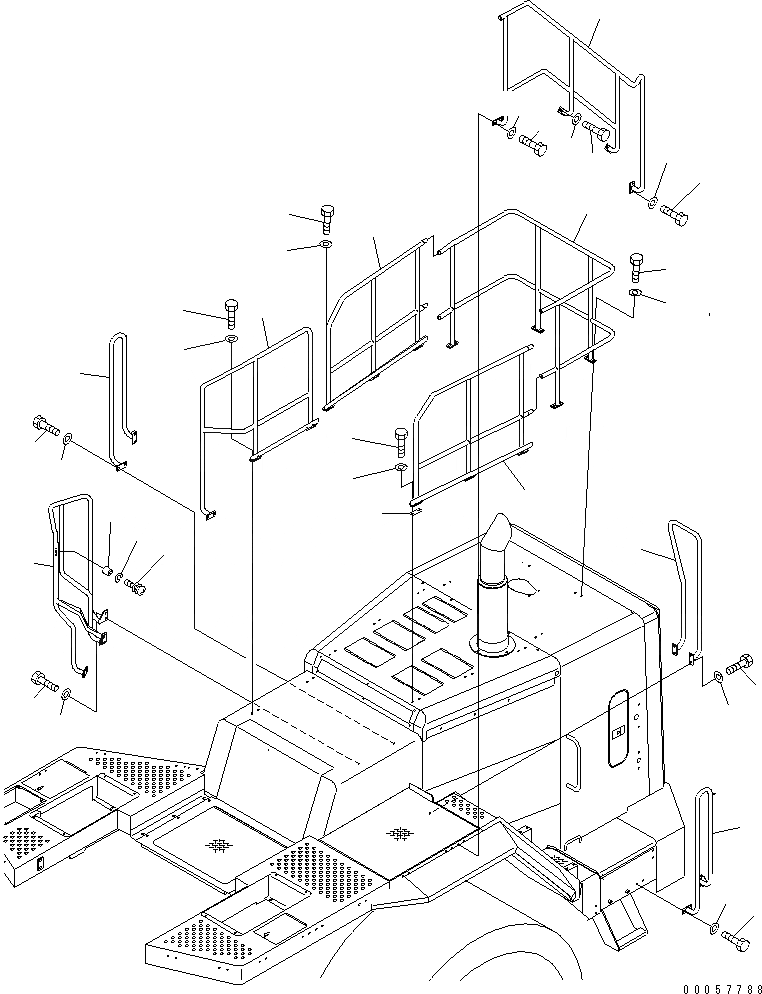 00057788