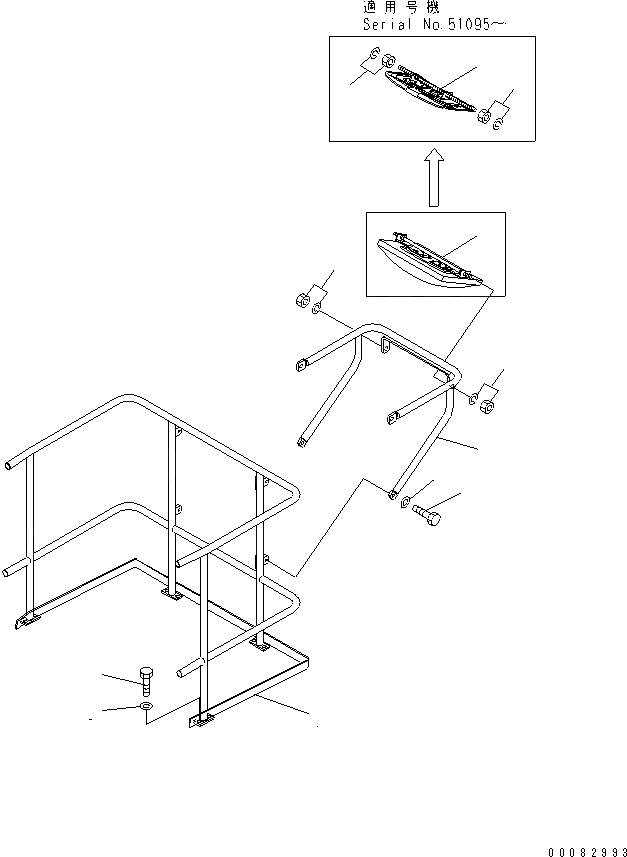 適用号機
Serial No.51095~

00082993