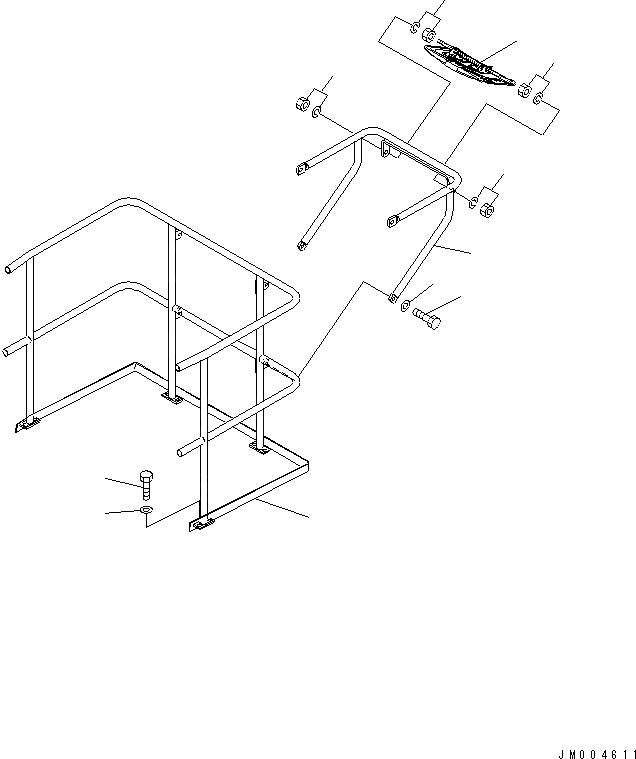 JM004611