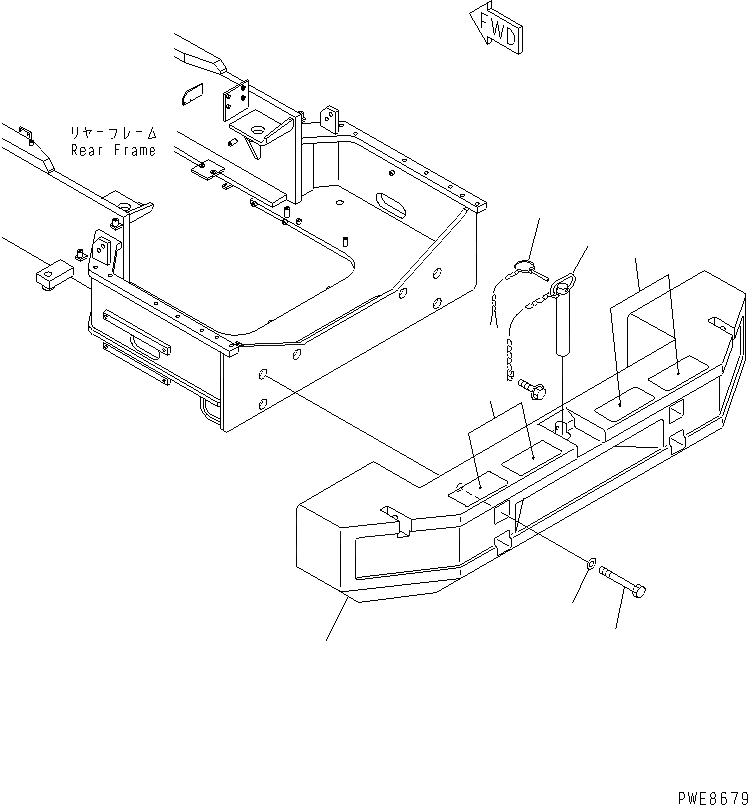 FWD

リヤーフレーム
Rear Frame

PWE8679