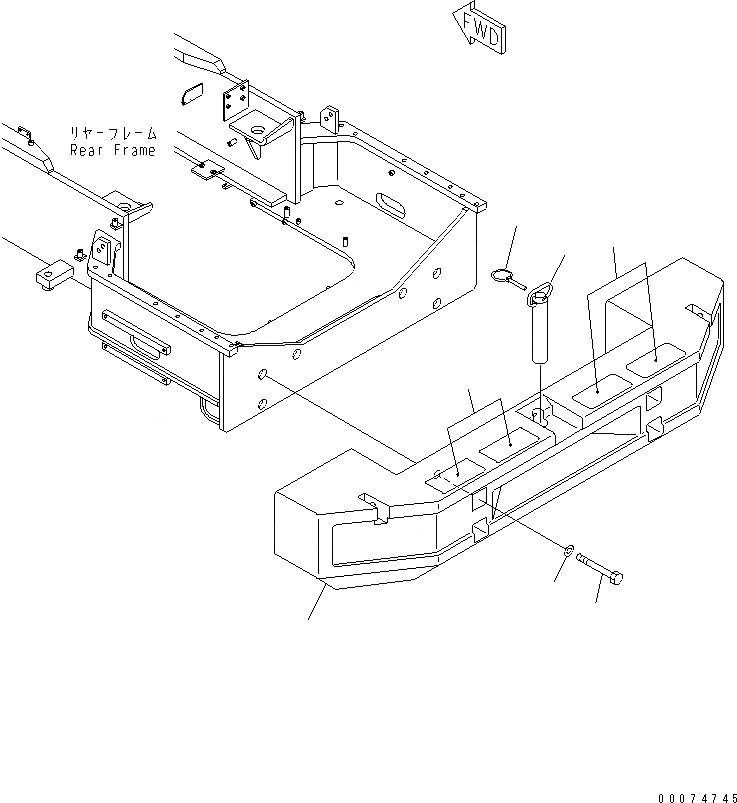 FWD

リヤーフレーム
Rear Frame

00074745