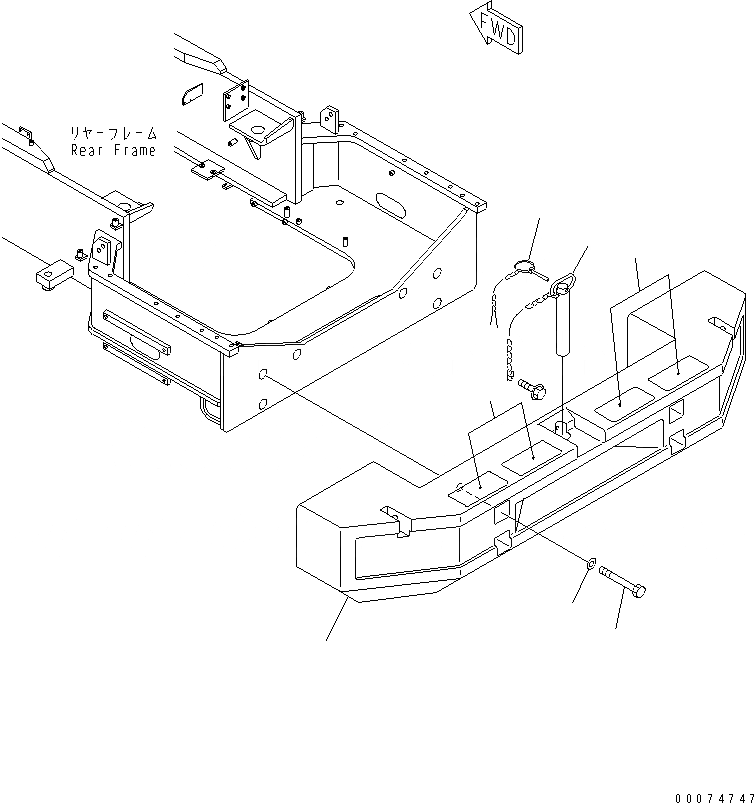 FWD

リヤーフレーム
Rear Frame

00074747