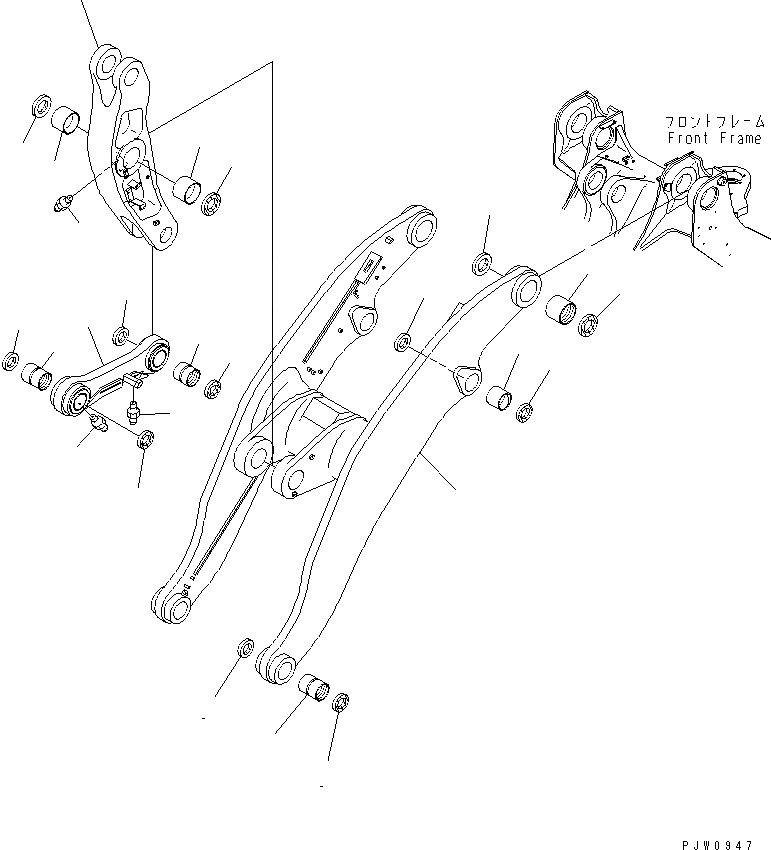 フロントフレーム
Front Frame

PJW0947