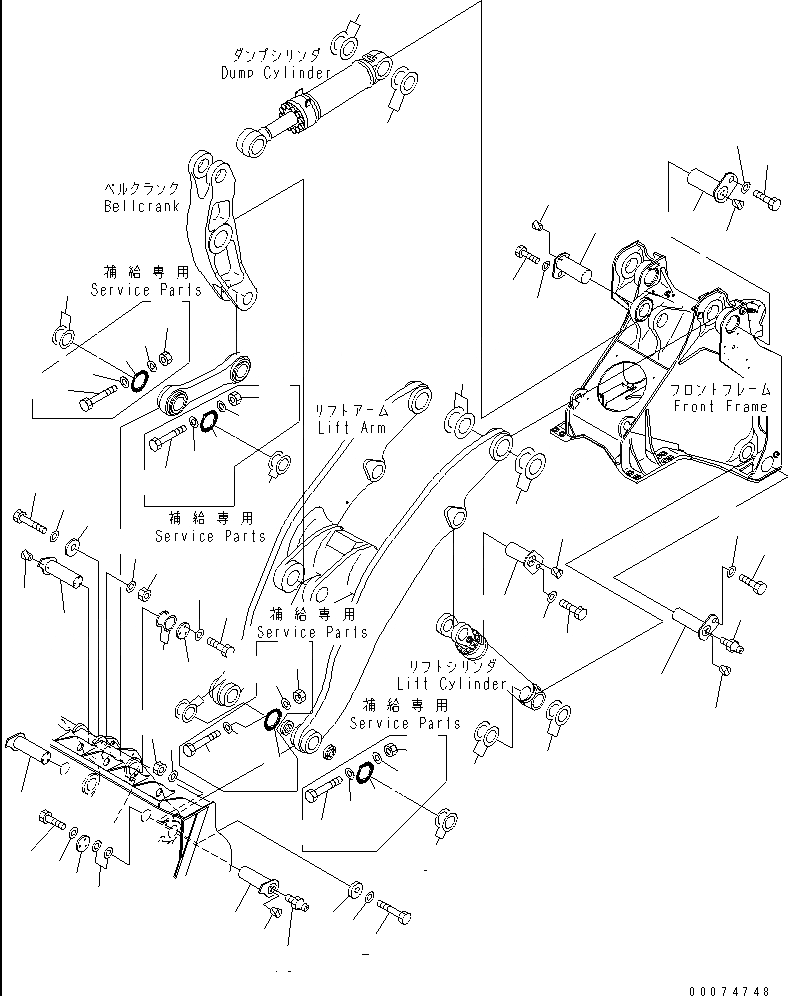 ダンプシリンダ
Dump Cylinder

ベルクランク
Bellcrank

補給専用
Service Parts

リフトアーム
Lift Arm

フロントフレーム
Front Frame

補給専用
Service Parts

補給専用
Service Parts

リフトシリンダ
Lift Cylinder

補給専用
Service Parts

00074748