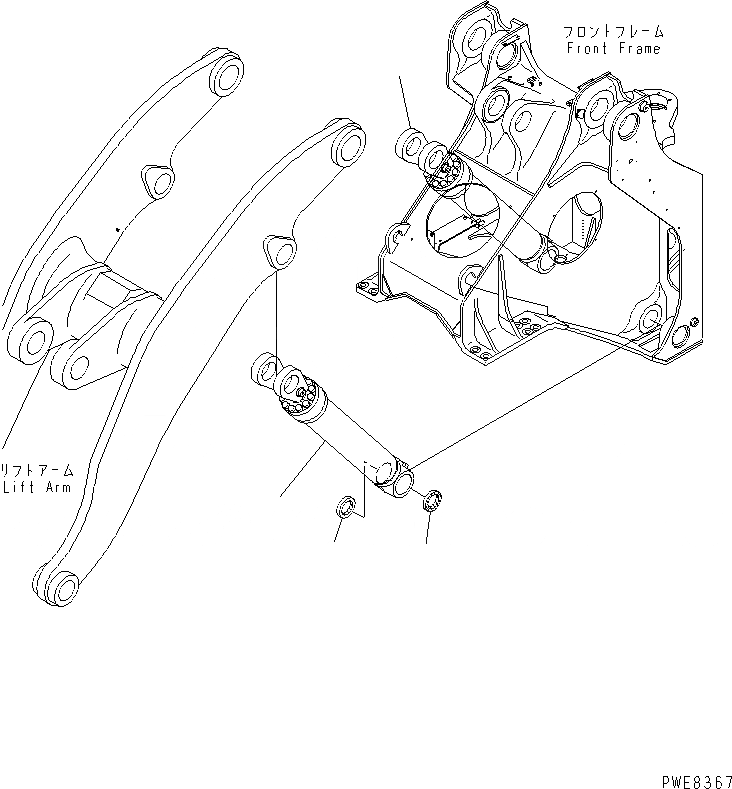 フロントフレーム
Front Frame

リフトアーム
Lift Arm

PWE8367