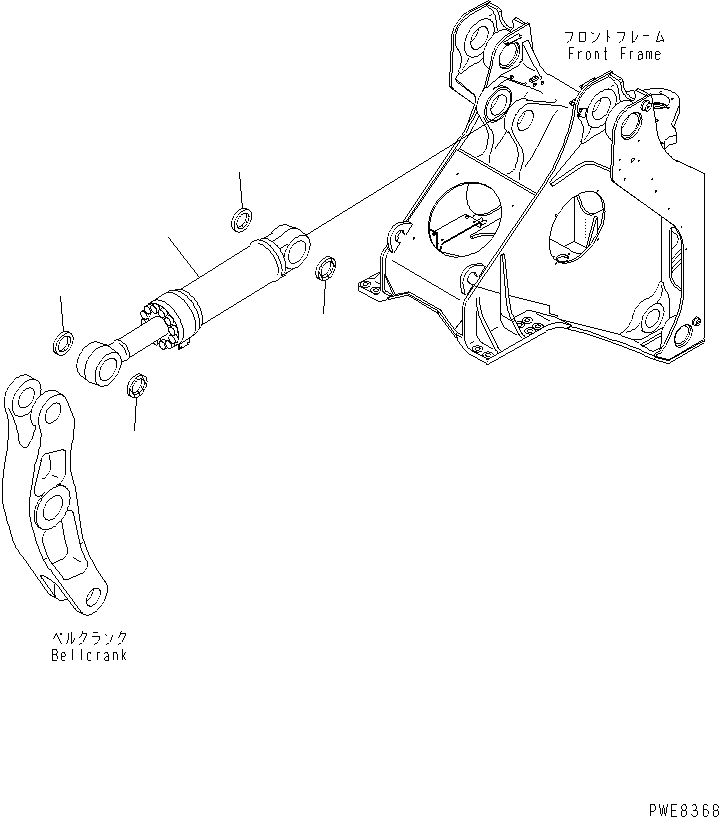 フロントフレーム
Front Frame

ベルクランク
Bellcrank

PWE8368