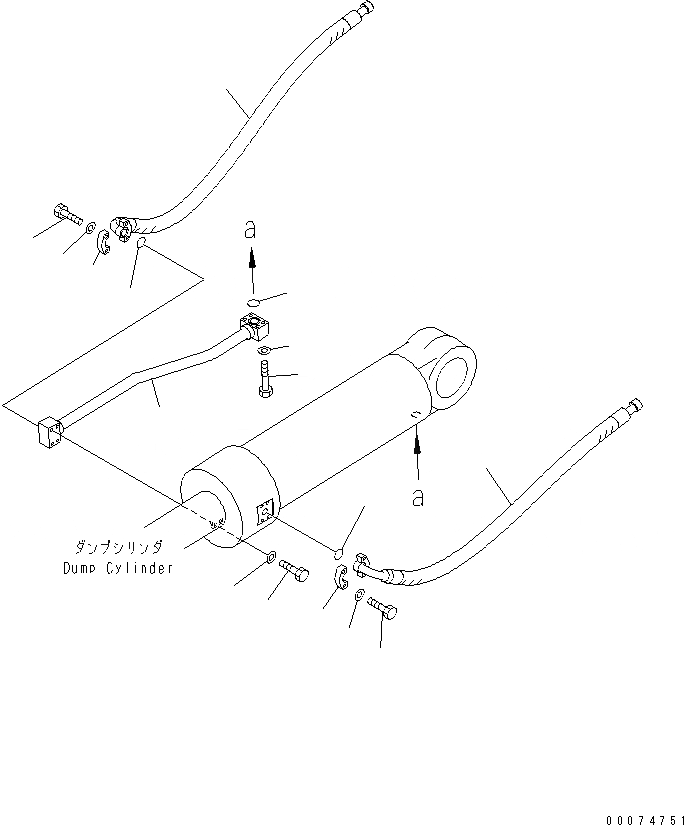 a

a

ダンプシリンダ
Dump Cylinder

00074751