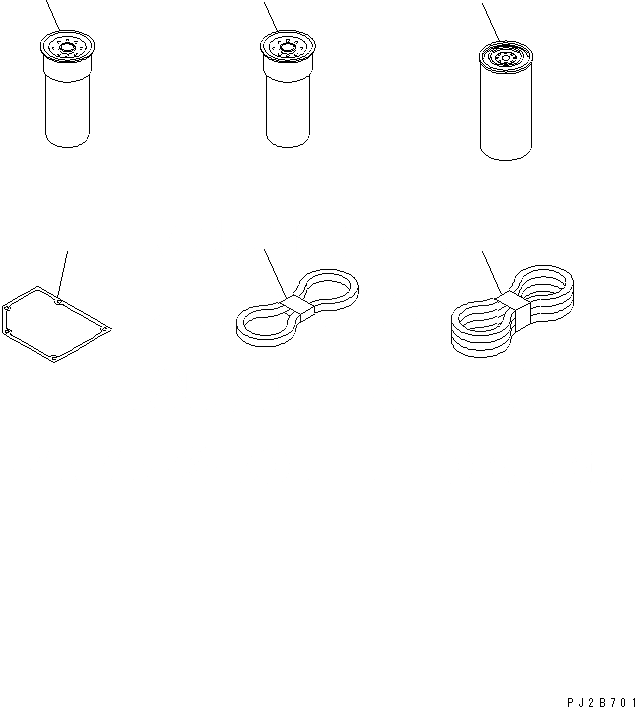 PJ2B701