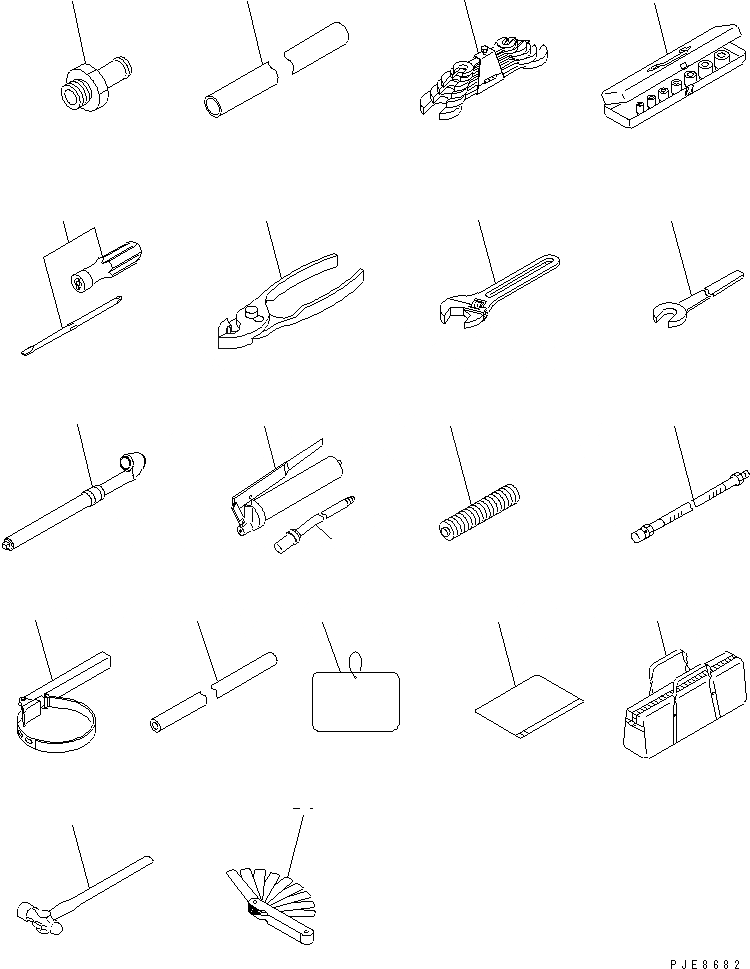 PJE8682