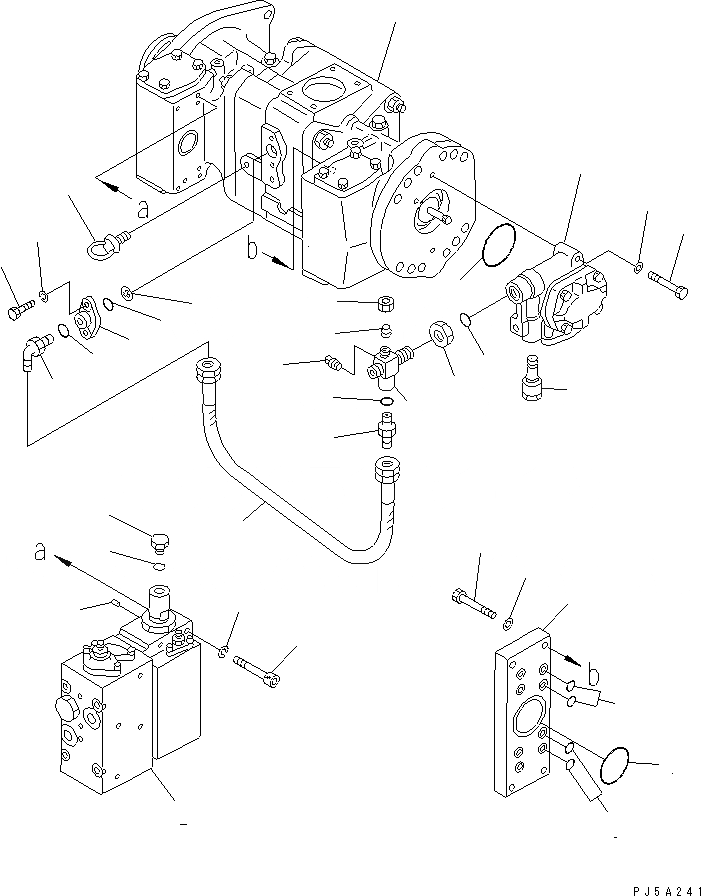 a

b

a

b

PJ5A241