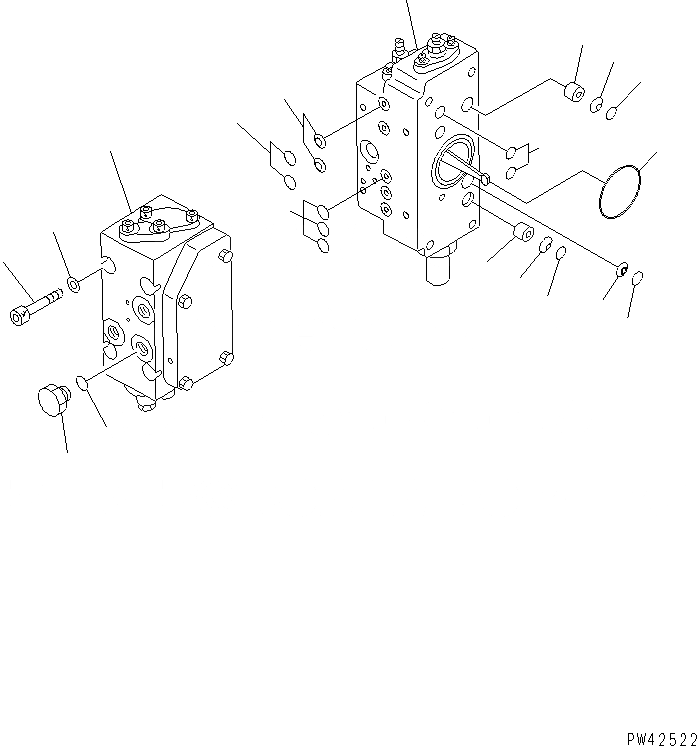 PW42522