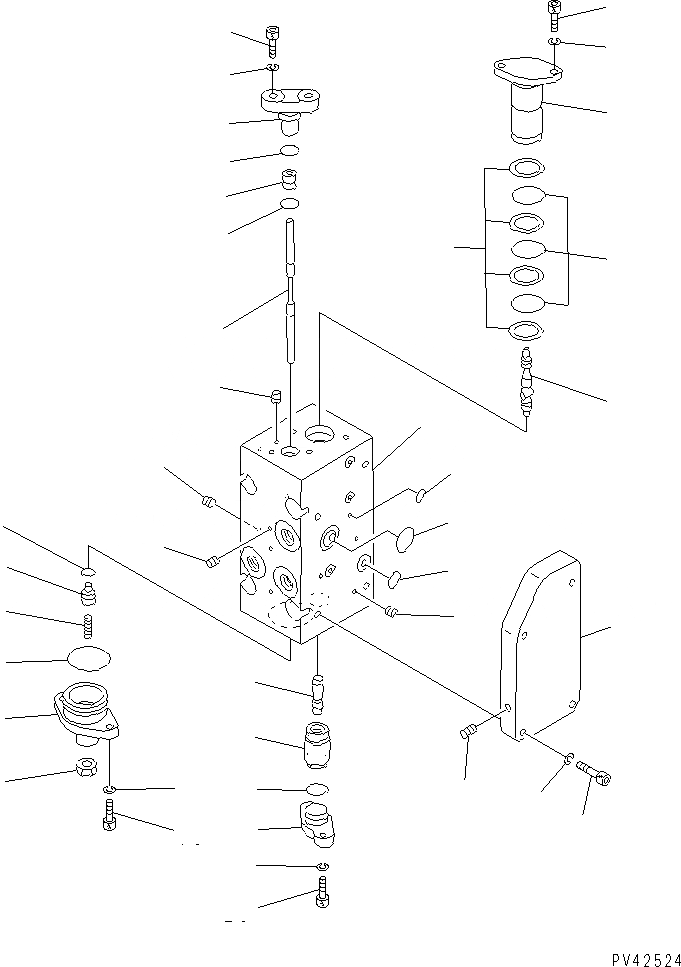 PV42524