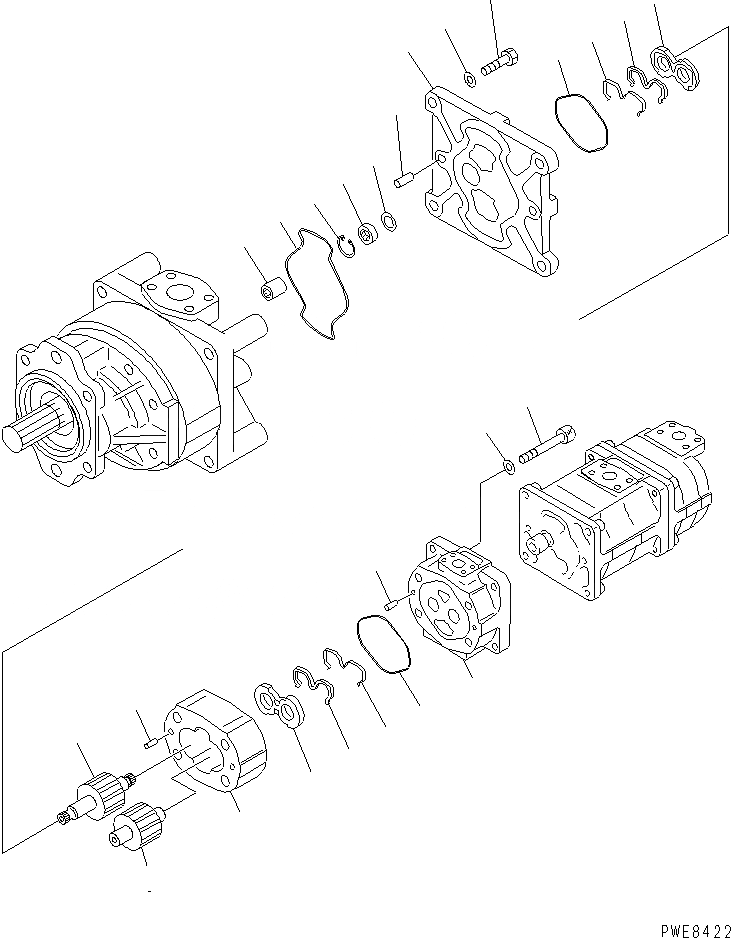 PWE8422