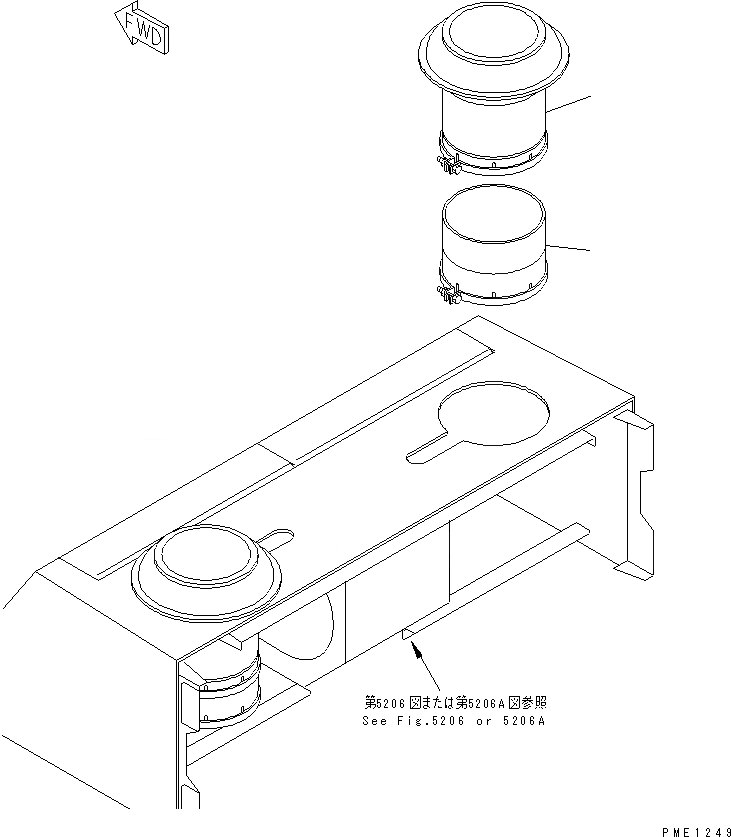 FWD

第5206図または第5206A図参照
See Fig.5206 or 5206A

PME1249