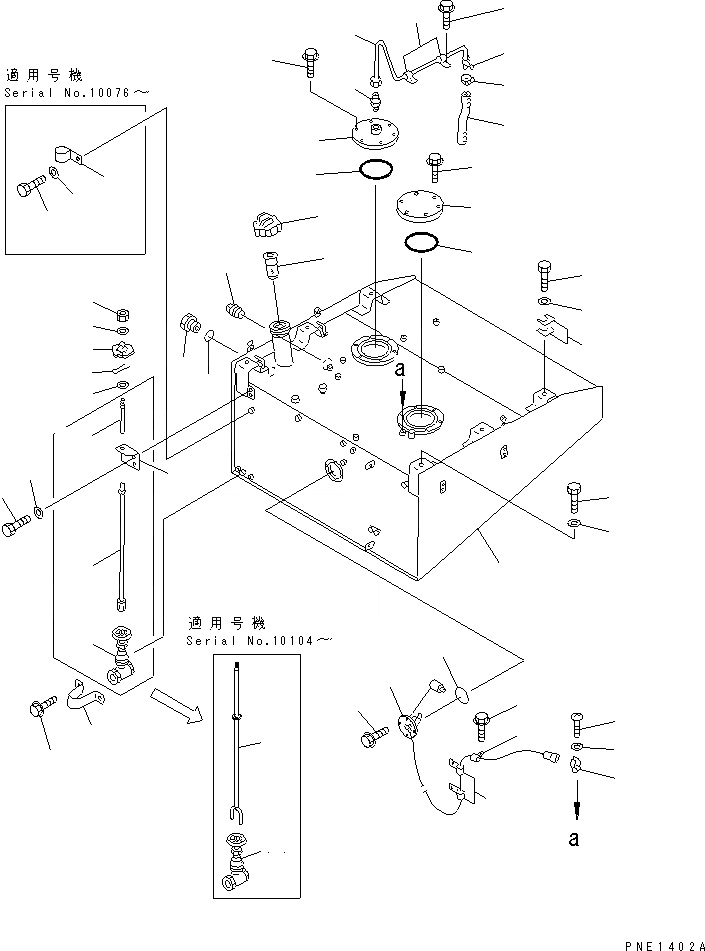 適用号機
Serial No.10076～

a

適用号機
Serial No.10104～

a

PNE1402A