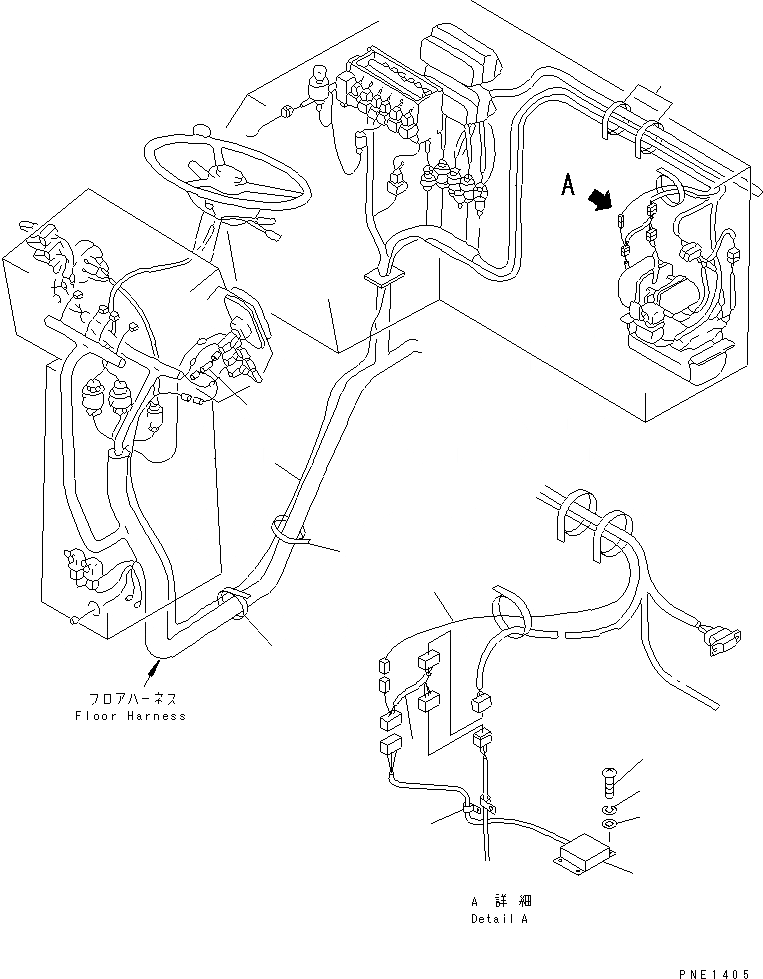 A

フロアハーネス
Floor Harness

A 詳細
Detail A

PNE1405