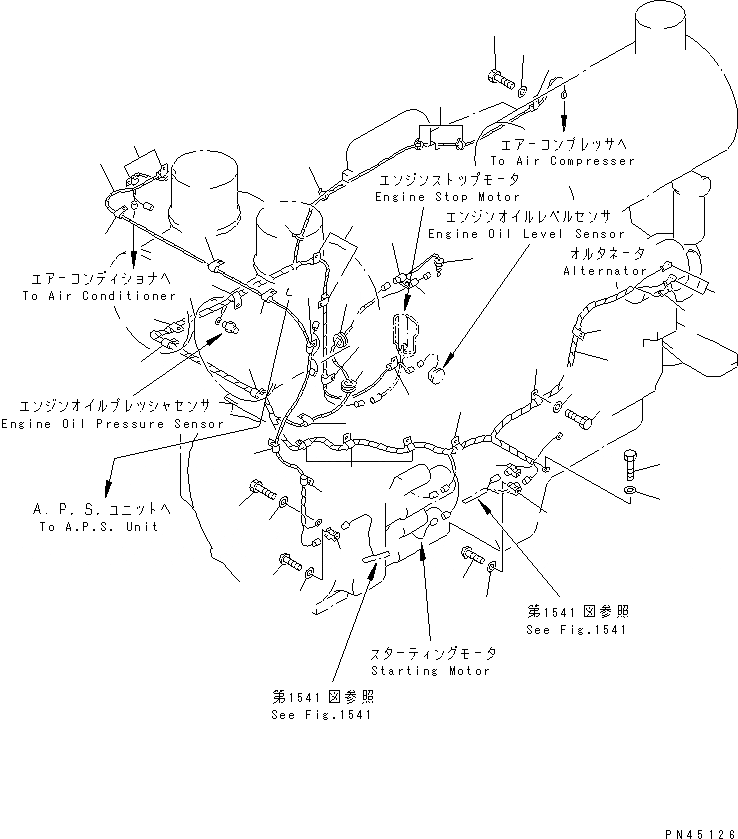 エアーコンプレッサへ
To Air Compresser

エンジンストップモータ
Engine Stop Motor

エンジンオイルレベルセンサ
Engine Oil Level Sensor

オルタネータ
Alternator

エアーコンディショナへ
To Air Conditioner

エンジンオイルプレッシャセンサ
Engine Oil Pressure Sensor

A. P. S. ユニットへ
To A.P.S. Unit

第1541図参照
See Fig.1541

スターティングモータ
Starting Motor

第1541図参照
See Fig.1541

PN45126