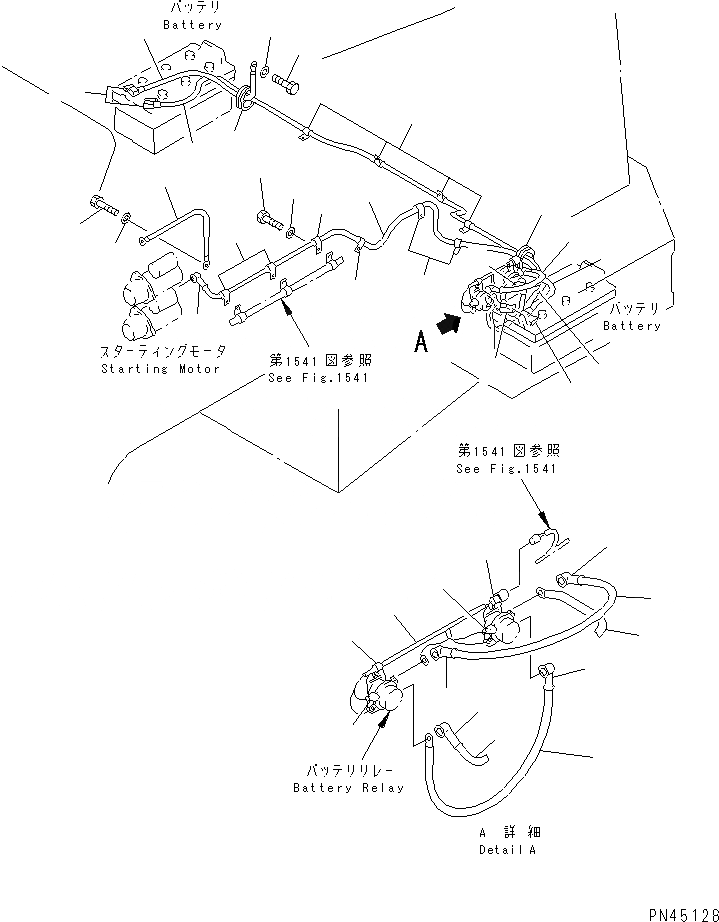 バッテリ
Battery

バッテリ
Battery

A

スターティングモータ
Starting Motor

第1541図参照
See Fig.1541

第1541図参照
See Fig.1541

バッテリリレー
Battery Relay

A 詳細
Detail A

PN45128