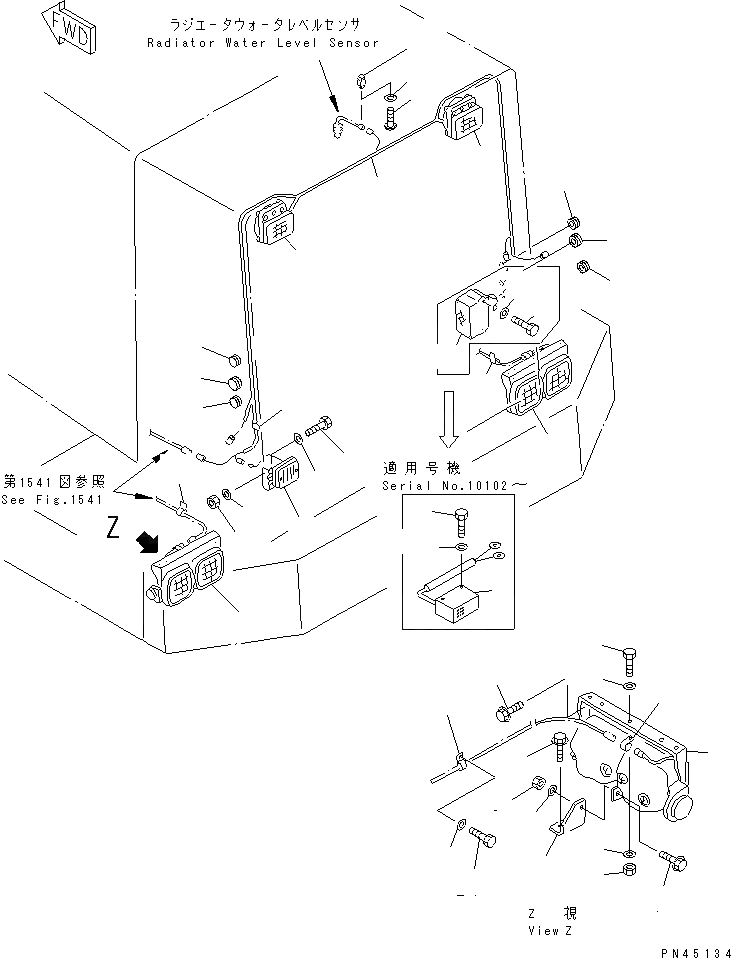 FWD

ラジエータウォータレベルセンサ
Radiator Water Level Sensor

第1541図参照
See Fig.1541

Z

適用号機
Serial No.10102～

Z 視
View Z

PN45134