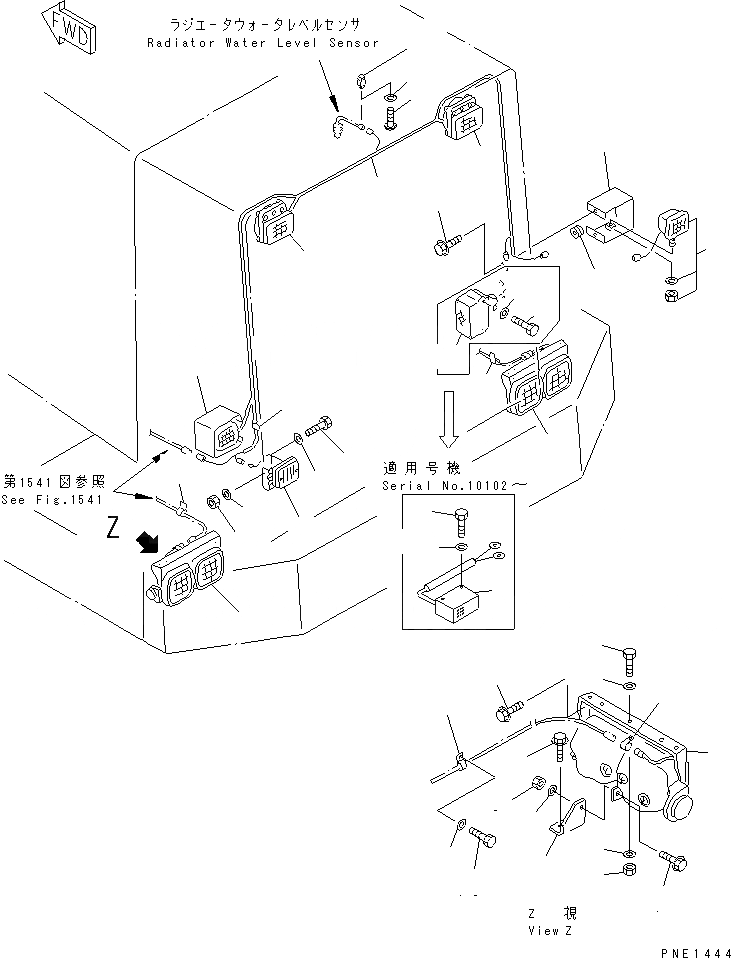 FWD

ラジエータウォータレベルセンサ
Radiator Water Level Sensor

第1541図参照
See Fig.1541

Z

適用号機
Serial No.10102～

Z 視
View Z

PNE1444