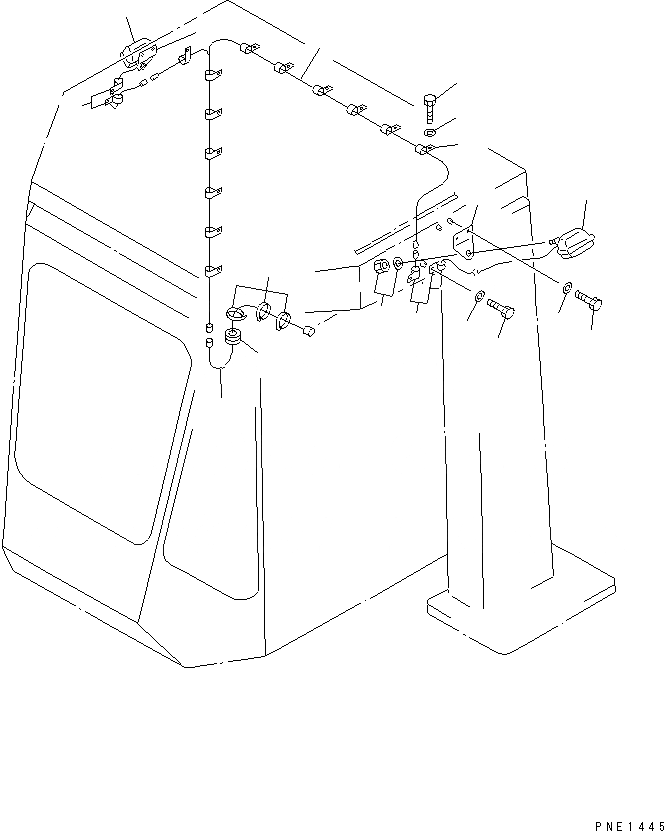 PNE1445