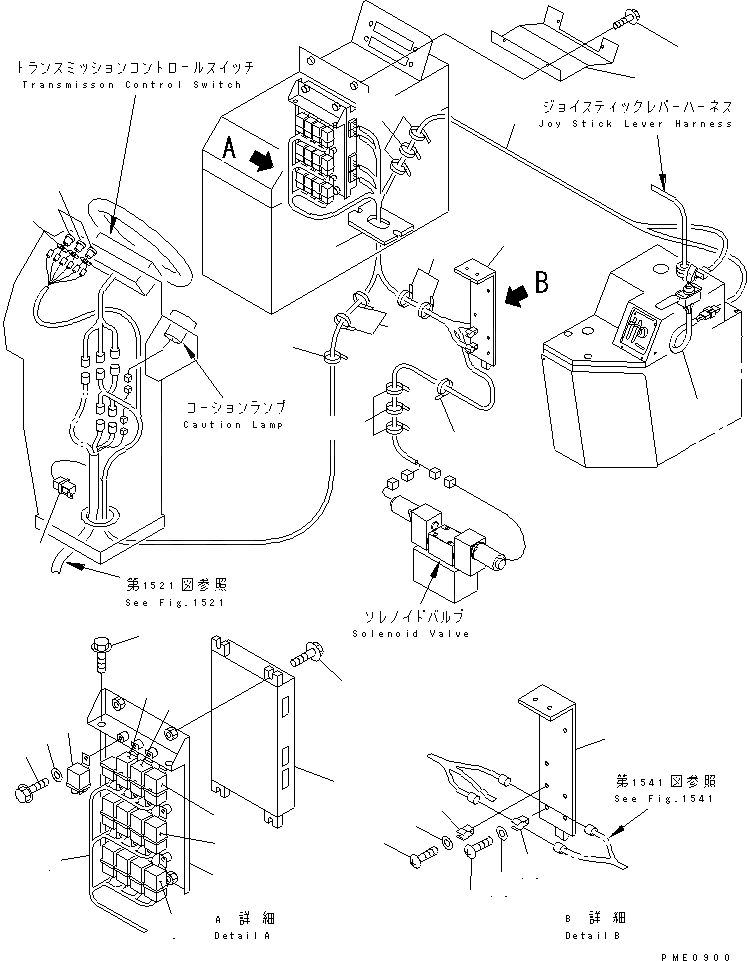 トランスミッションコントロールスイッチ
Transmisson Control Switch

ジョイスティックレバーハーネス
Joy Stick Lever Harness

A

B

コーションランプ
Caution Lamp

第1521図参照
See Fig.1521

ソレノイドバルブ
Solenoid Valve

第1541図参照
See Fig.1541

A 詳細
Detail A

B 詳細
Detail B

PME0900