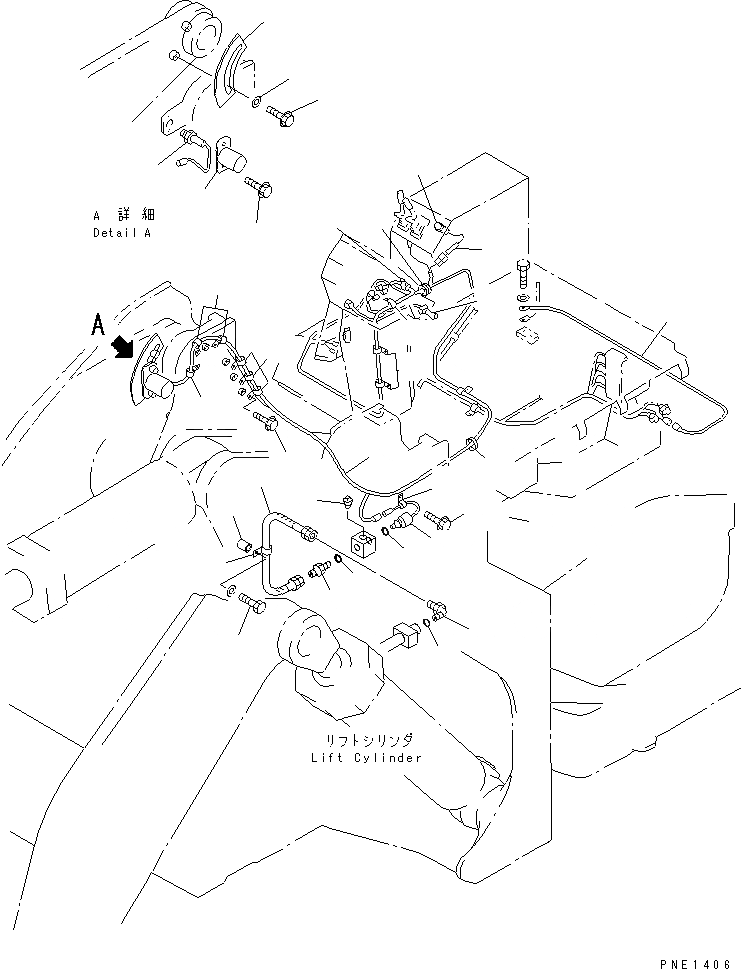 A 詳細
Detail A

A

リフトシリンダ
Lift Cylinder

PNE1406