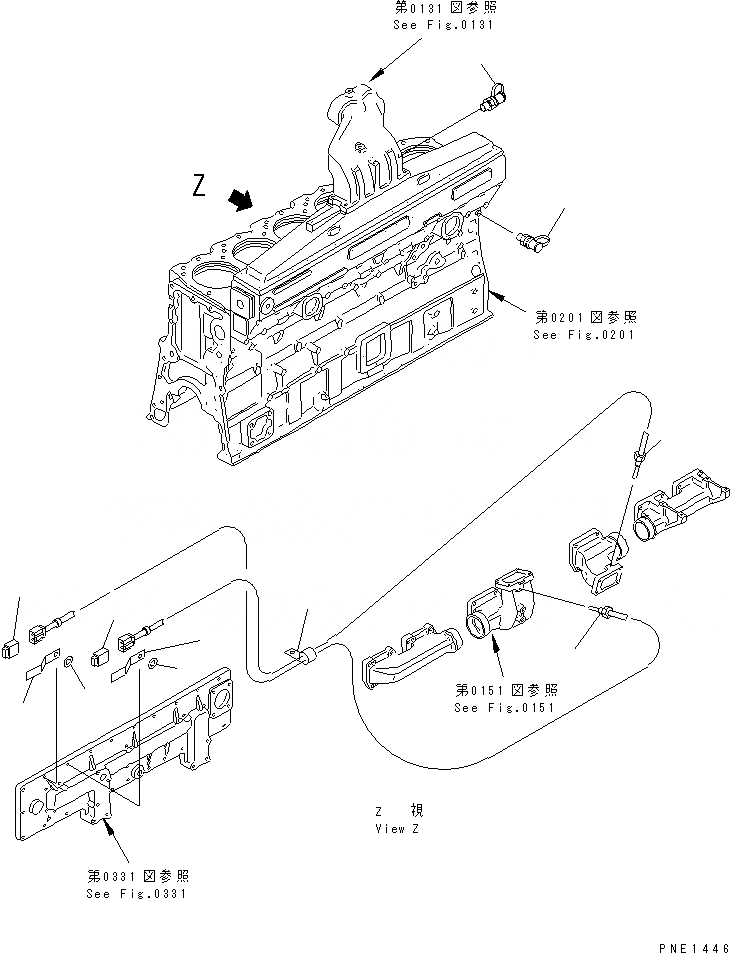 第0131図参照
See Fig.0131

Z

第0201図参照
See Fig.0201

第0151図参照
See Fig.0151

Z 視
View Z

第0331図参照
See Fig.0331

PNE1446