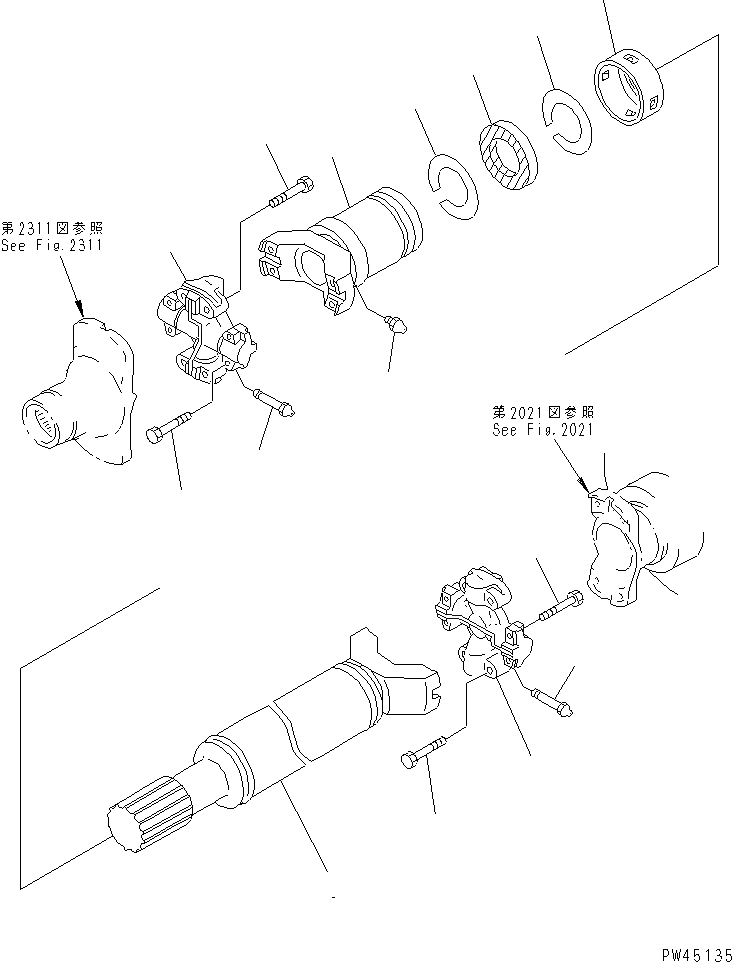 第2311図参照
See Fig.2311

第2021図参照
See Fig.2021

PW45135