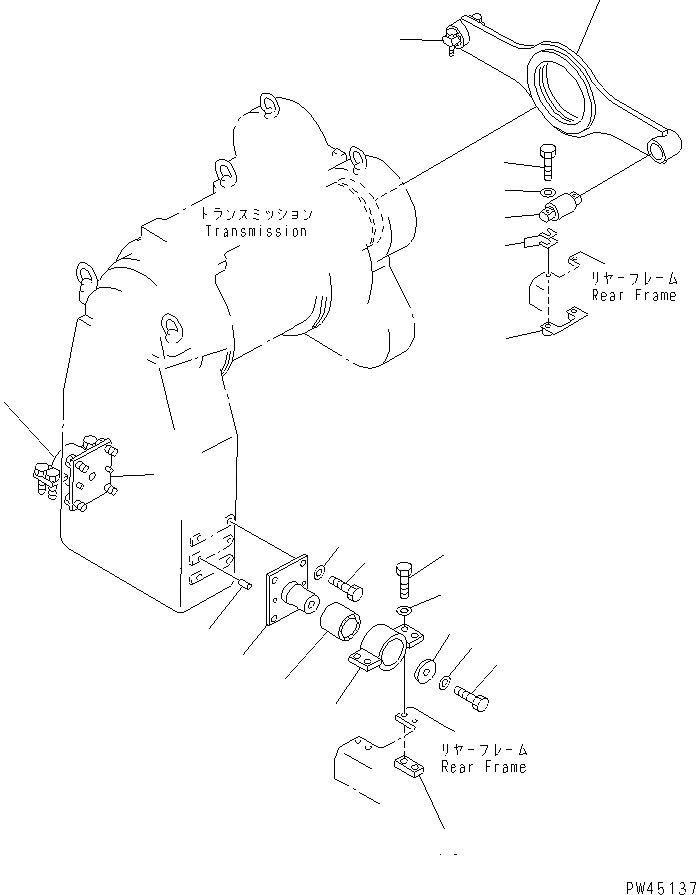 トランスミッション
Transmission

リヤーフレーム
Rear Frame

リヤーフレーム
Rear Frame

PW45137